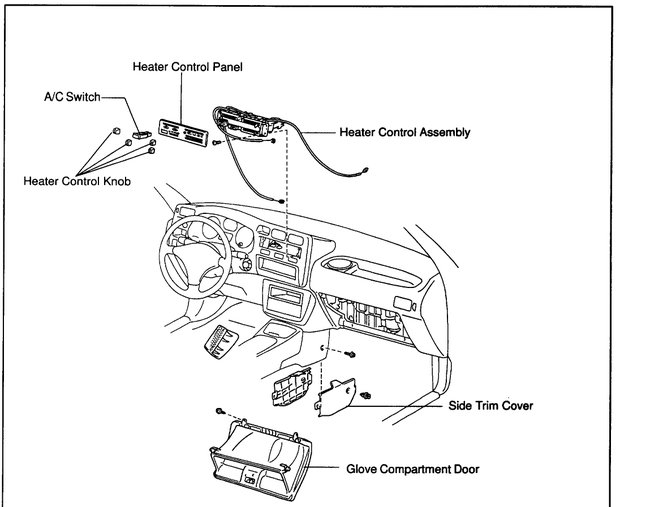 Heater Control Panel
A/C Switch
Heater Control Assembly
Heater Control Knob
Side Trim Cover
Glove Compartment Door