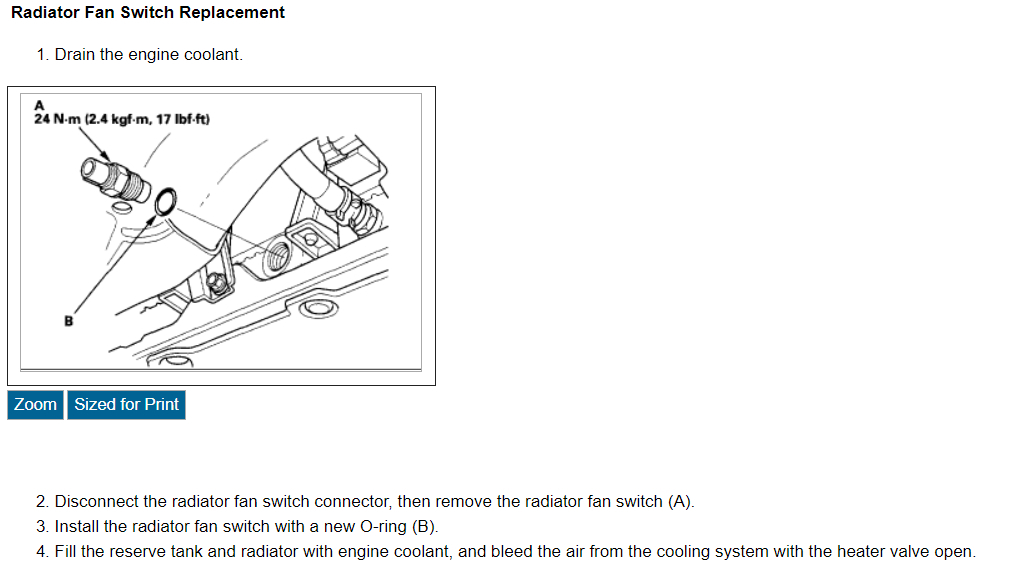 Radiator Fan Switch Replacement

1. Drain the engine coolant.

A
24 N·m (2.4 kgf·m, 17 lbf·ft)

B

Zoom Sized for Print

2. Disconnect the radiator fan switch connector, then remove the radiator fan switch (A).
3. Install the radiator fan switch with a new O-ring (B).
4. Fill the reserve tank and radiator with engine coolant, and bleed the air from the cooling system with the heater valve open.