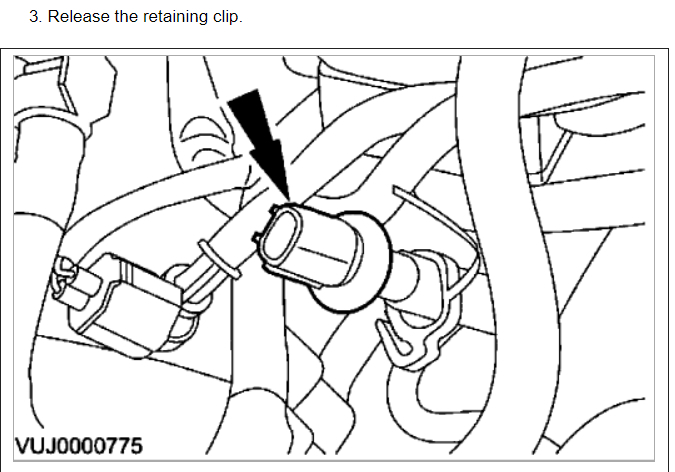 3. Release the retaining clip.

VUJ0000775