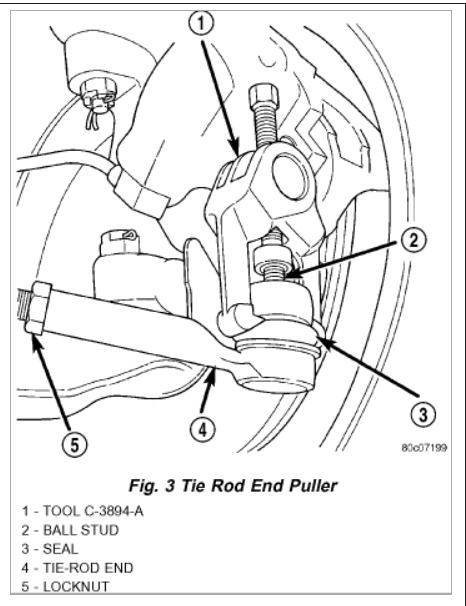 1

2

3

4

5

80c07199

Fig. 3 Tie Rod End Puller

1 - TOOL C-3894-A
2 - BALL STUD
3 - SEAL
4 - TIE-ROD END
5 - LOCKNUT