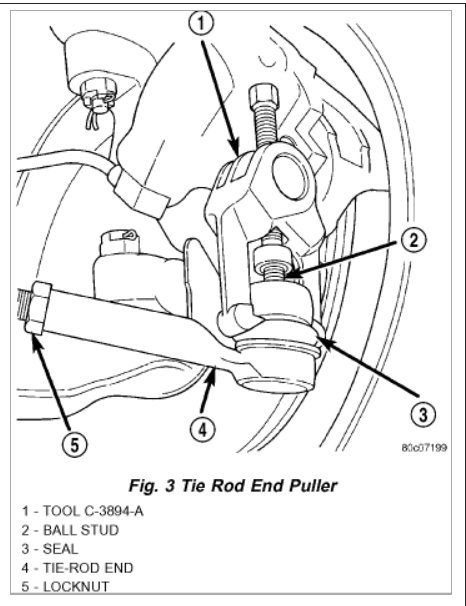 1
2
3
4
5
80c07199

Fig. 3 Tie Rod End Puller

1 - TOOL C-3894-A
2 - BALL STUD
3 - SEAL
4 - TIE-ROD END
5 - LOCKNUT