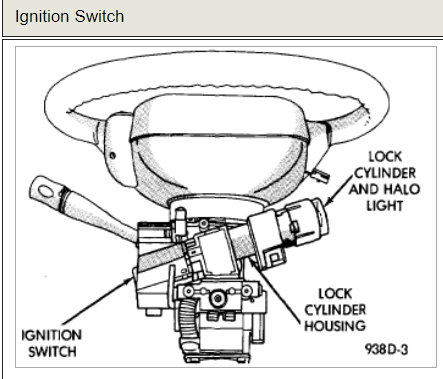 Ignition Switch

LOCK CYLINDER AND HALO LIGHT

LOCK CYLINDER HOUSING

IGNITION SWITCH

938D-3