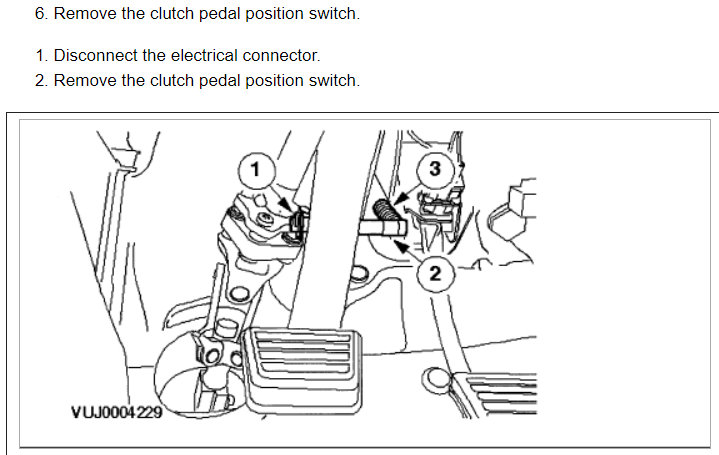 6. Remove the clutch pedal position switch.

1. Disconnect the electrical connector.
2. Remove the clutch pedal position switch.

1

3

2

VUJ0004229