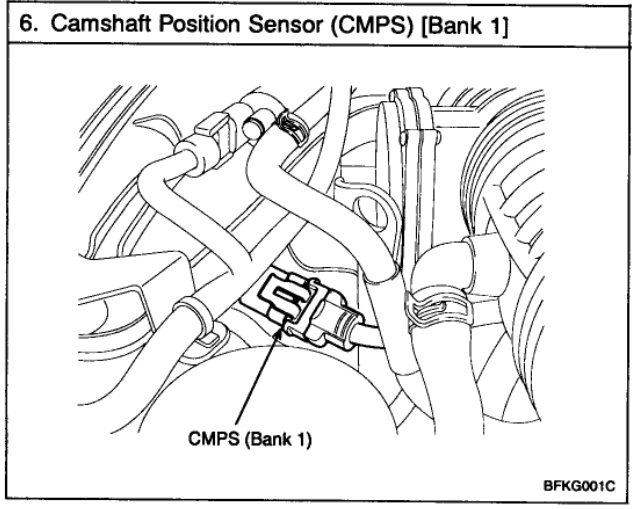 6. Camshaft Position Sensor (CMPS) [Bank 1]

CMPS (Bank 1)

BFKG001C