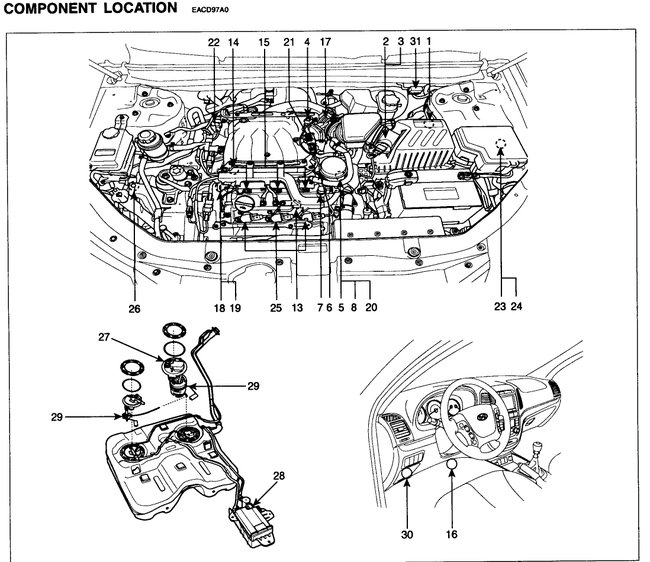 COMPONENT LOCATION EACD97A0

22 14 15 21 4 17 2 3 31 1

26 18 19 25 13 7 6 5 8 20 23 24

27

29

29

28

30 16