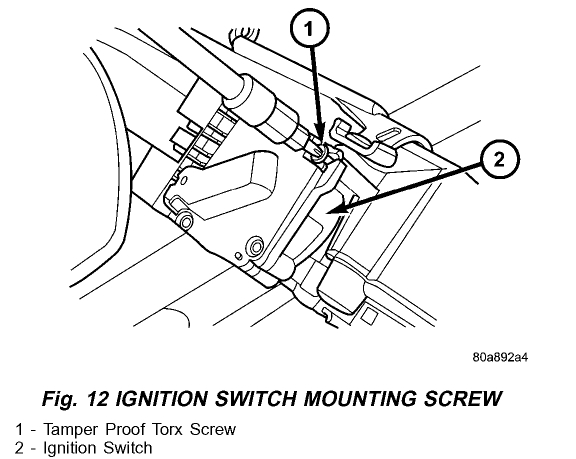 1

2

80a892a4

Fig. 12 IGNITION SWITCH MOUNTING SCREW

1 - Tamper Proof Torx Screw
2 - Ignition Switch