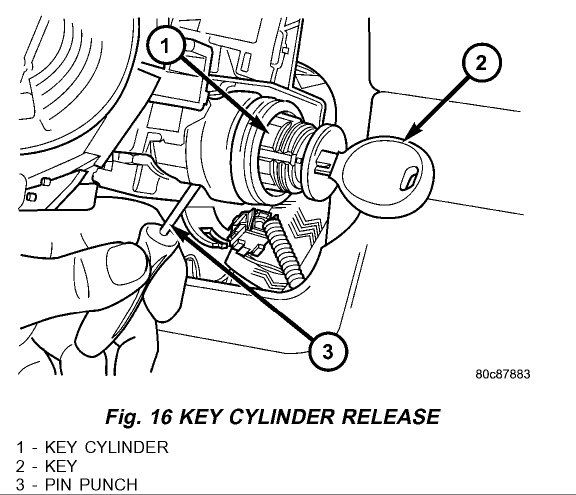 1
2
3
80c87883

Fig. 16 KEY CYLINDER RELEASE

1 - KEY CYLINDER
2 - KEY
3 - PIN PUNCH