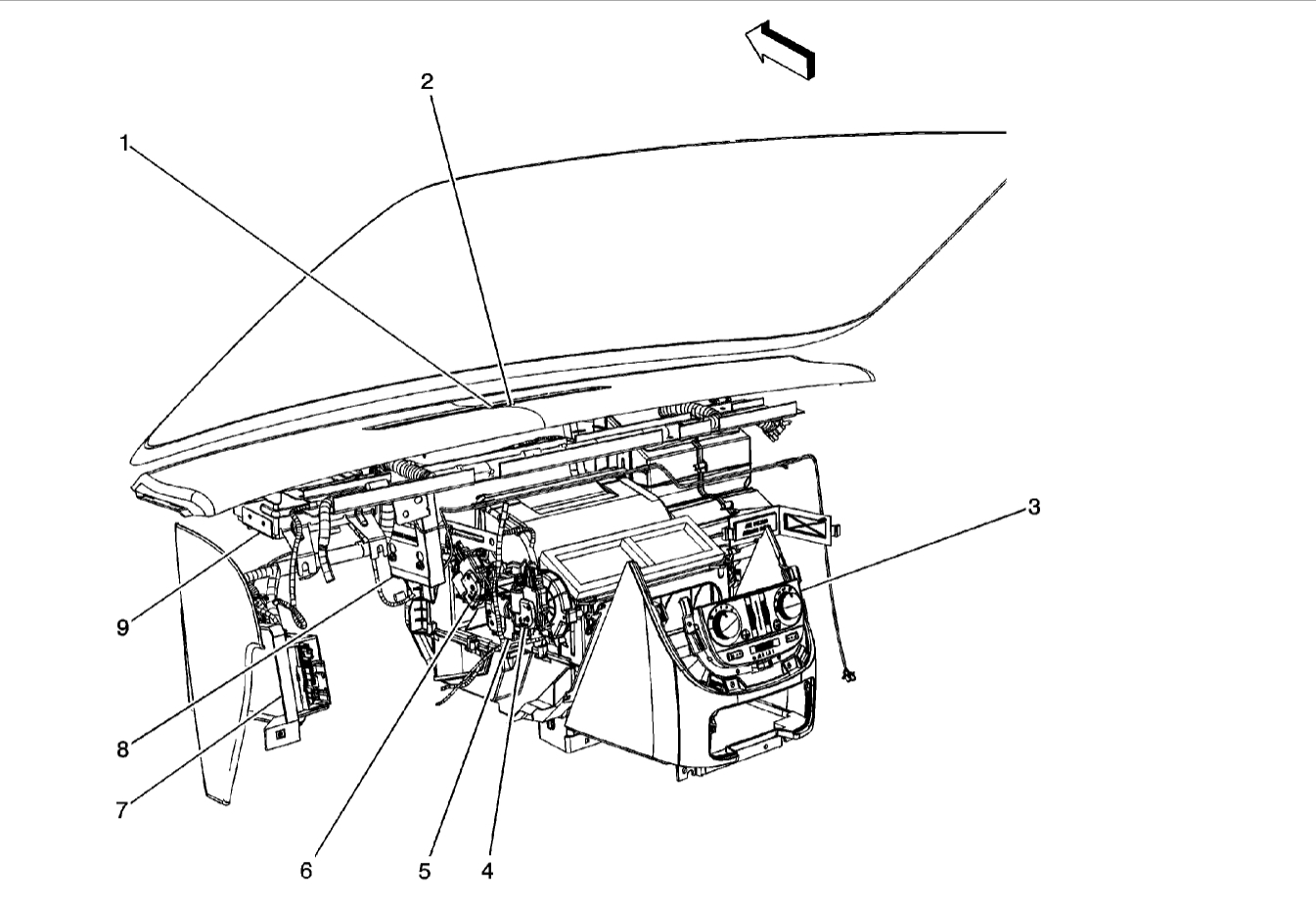 2
1
3
9
8
7
6
5
4