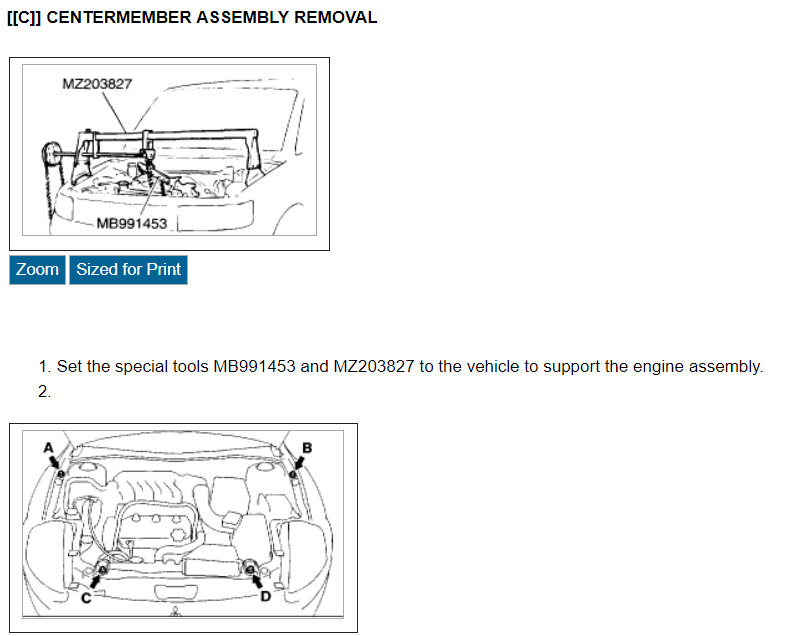 [[C]] CENTERMEMBER ASSEMBLY REMOVAL

MZ203827

MB991453

Zoom Sized for Print

1. Set the special tools MB991453 and MZ203827 to the vehicle to support the engine assembly.
2.

A
B
C
D