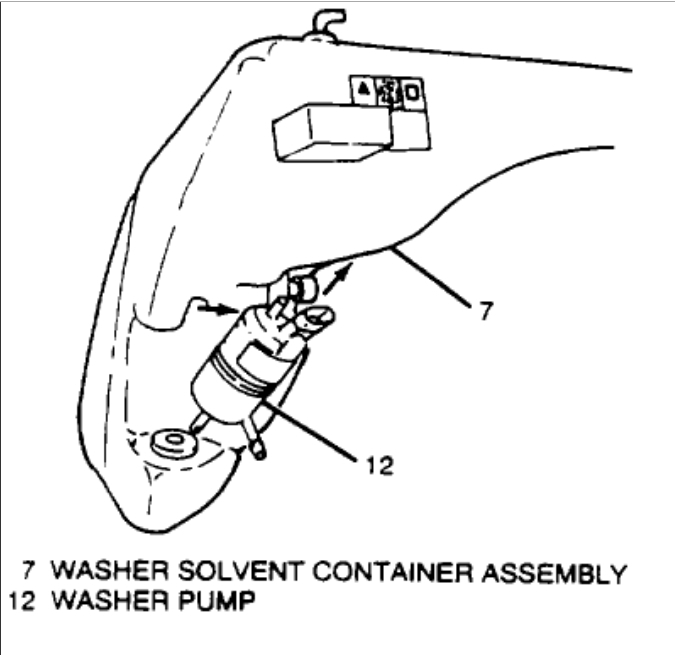 7

12

7 WASHER SOLVENT CONTAINER ASSEMBLY
12 WASHER PUMP