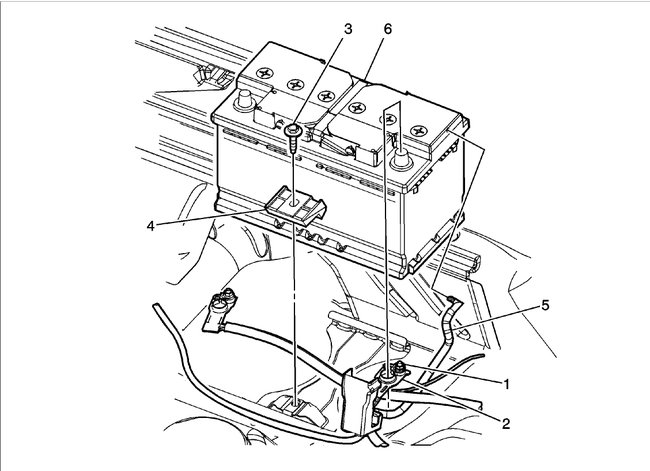 3
6
4
5
1
2