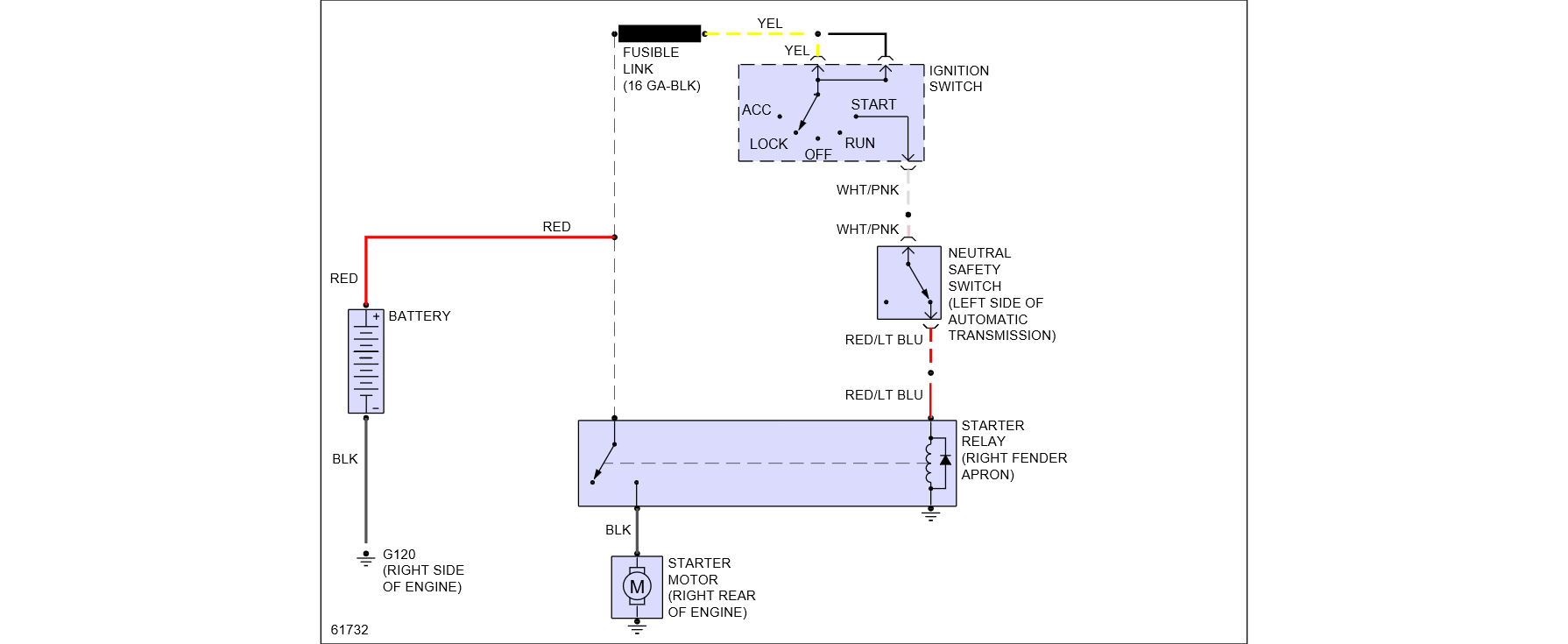 YEL

FUSIBLE LINK (16 GA-BLK)

YEL

IGNITION SWITCH

ACC

START

LOCK

OFF

RUN

WHT/PNK

WHT/PNK

RED

RED

BATTERY

+

−

NEUTRAL SAFETY SWITCH (LEFT SIDE OF AUTOMATIC TRANSMISSION)

RED/LT BLU

RED/LT BLU

STARTER RELAY (RIGHT FENDER APRON)

BLK

BLK

G120 (RIGHT SIDE OF ENGINE)

M

STARTER MOTOR (RIGHT REAR OF ENGINE)

61732