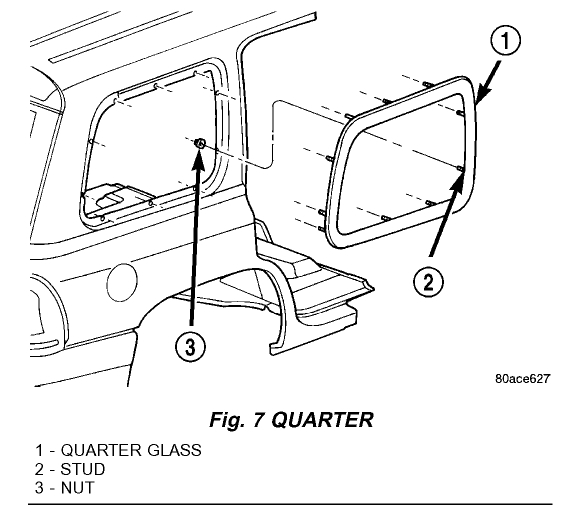 1
2
3
80ace627

Fig. 7 QUARTER

1 - QUARTER GLASS
2 - STUD
3 - NUT