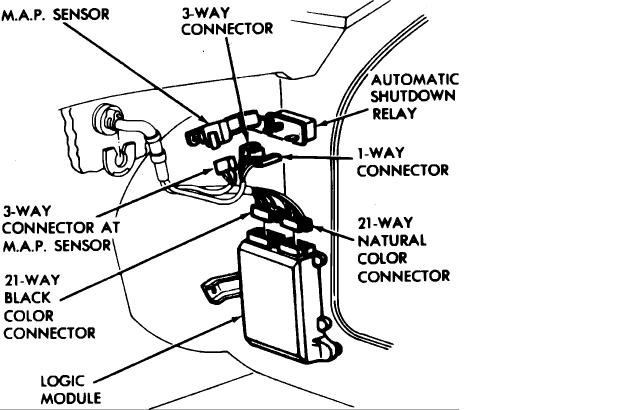 M.A.P. SENSOR

3-WAY CONNECTOR

AUTOMATIC SHUTDOWN RELAY

1-WAY CONNECTOR

3-WAY CONNECTOR AT M.A.P. SENSOR

21-WAY NATURAL COLOR CONNECTOR

21-WAY BLACK COLOR CONNECTOR

LOGIC MODULE