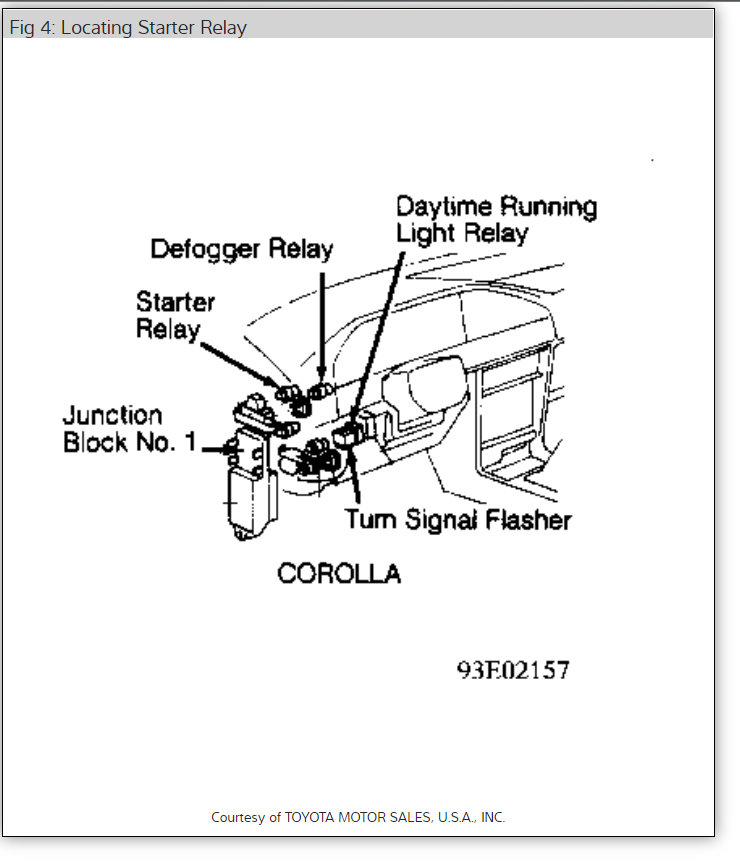 Fig 4: Locating Starter Relay

Daytime Running Light Relay

Defogger Relay

Starter Relay

Junction Block No. 1

Turn Signal Flasher

COROLLA

93E02157

Courtesy of TOYOTA MOTOR SALES, U.S.A., INC.