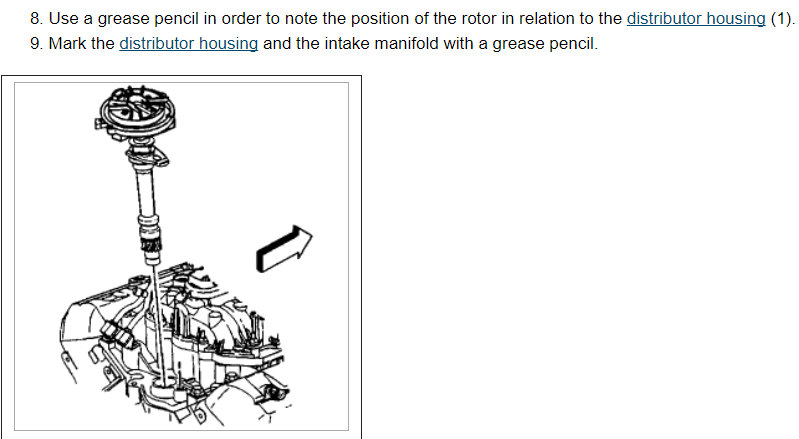 8. Use a grease pencil in order to note the position of the rotor in relation to the distributor housing (1).
9. Mark the distributor housing and the intake manifold with a grease pencil.