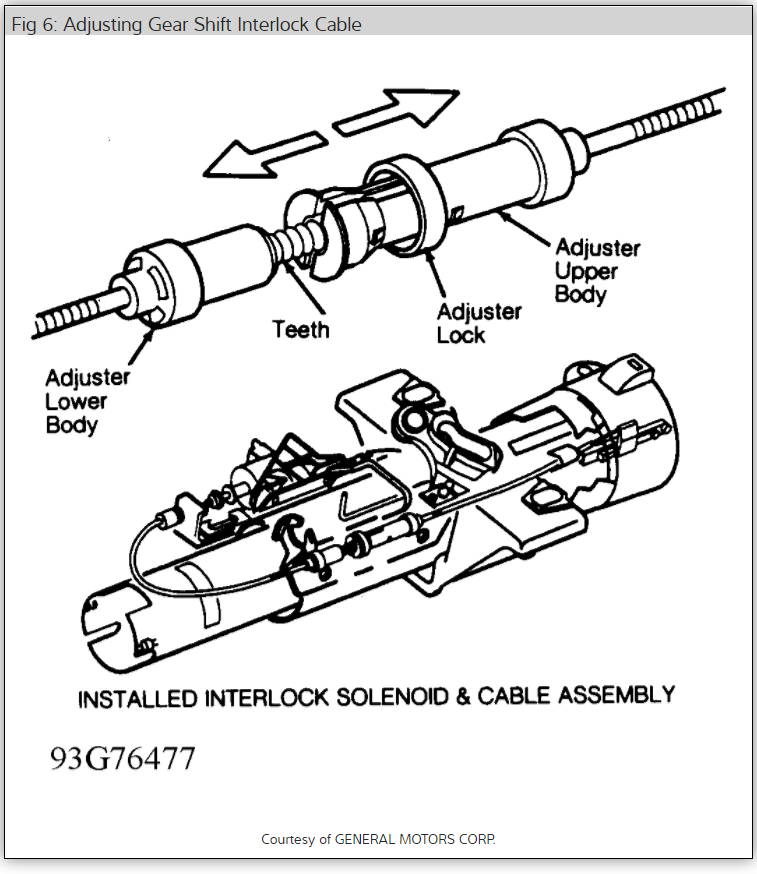 Fig 6: Adjusting Gear Shift Interlock Cable

Adjuster Upper Body

Adjuster Lock

Teeth

Adjuster Lower Body

INSTALLED INTERLOCK SOLENOID & CABLE ASSEMBLY

93G76477

Courtesy of GENERAL MOTORS CORP.