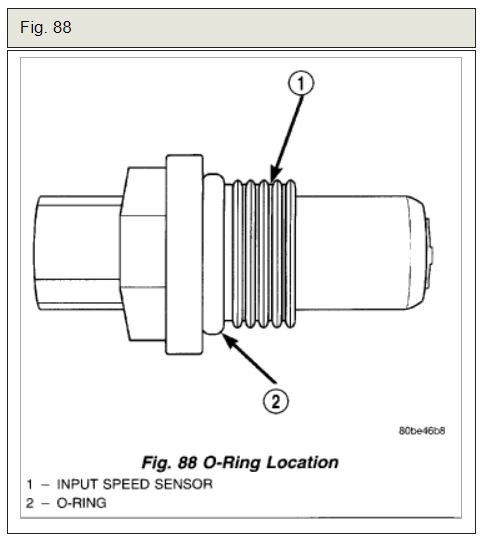 Fig. 88

1

2

80be46b8

Fig. 88 O-Ring Location

1 – INPUT SPEED SENSOR

2 – O-RING