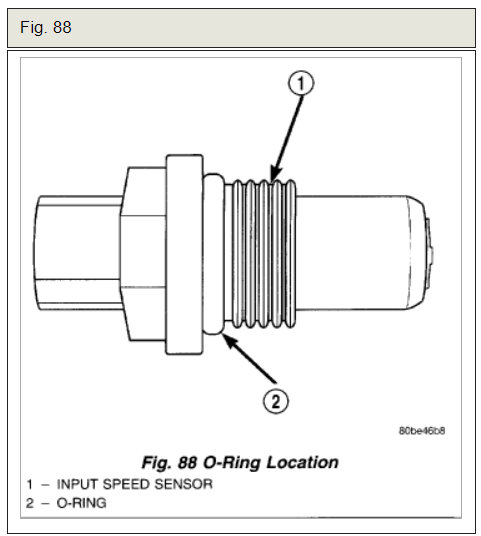 Fig. 88

1

2

80be46b8

Fig. 88 O-Ring Location

1 – INPUT SPEED SENSOR
2 – O-RING