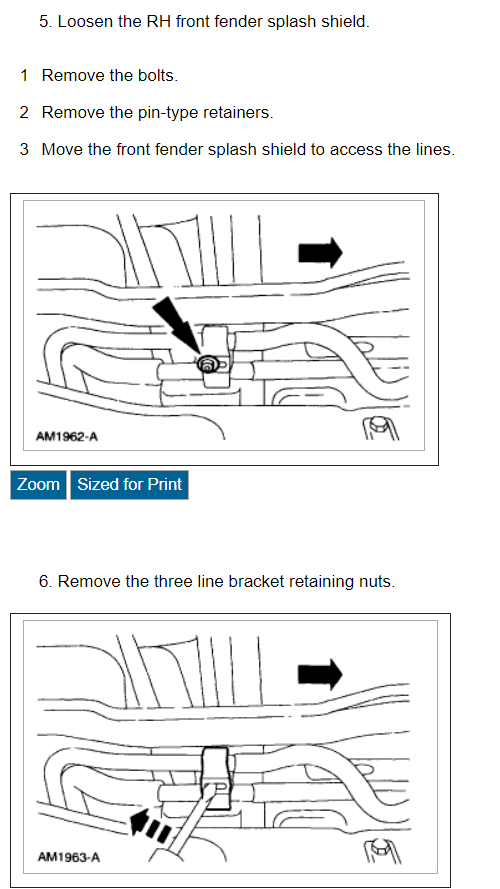 5. Loosen the RH front fender splash shield.

1 Remove the bolts.

2 Remove the pin-type retainers.

3 Move the front fender splash shield to access the lines.

AM1962-A

Zoom Sized for Print

6. Remove the three line bracket retaining nuts.

AM1963-A