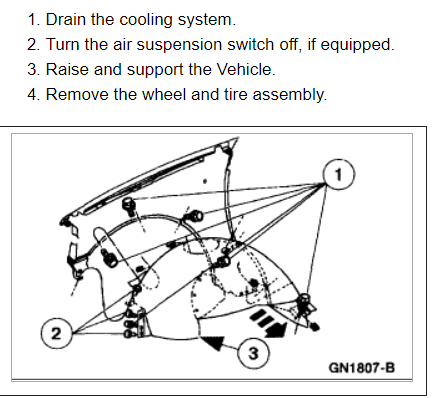 1. Drain the cooling system.
2. Turn the air suspension switch off, if equipped.
3. Raise and support the Vehicle.
4. Remove the wheel and tire assembly.

1
2
3
GN1807-B