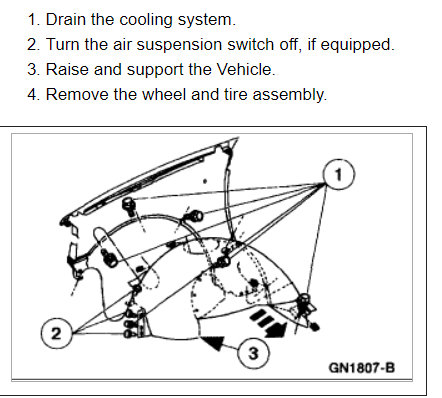 1. Drain the cooling system.
2. Turn the air suspension switch off, if equipped.
3. Raise and support the Vehicle.
4. Remove the wheel and tire assembly.

1

2

3

GN1807-B