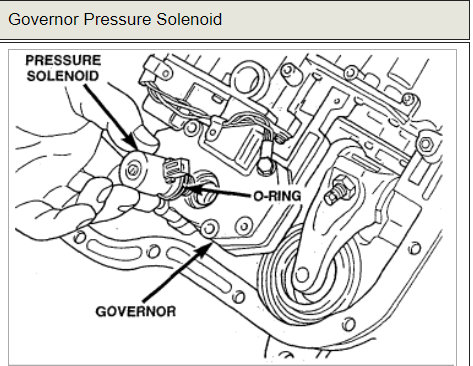 Governor Pressure Solenoid

PRESSURE SOLENOID

O-RING

GOVERNOR