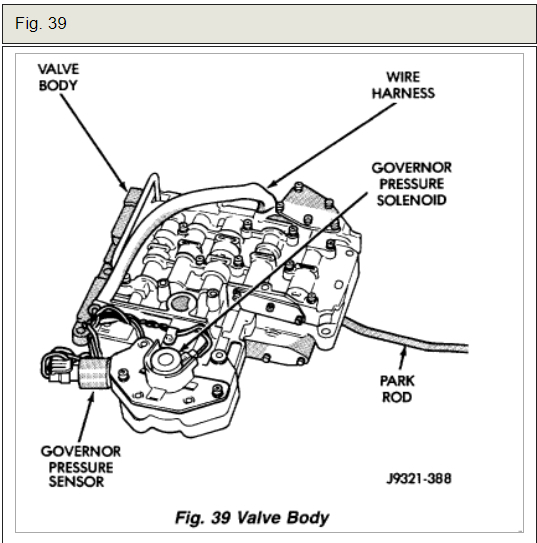 Fig. 39

VALVE BODY

WIRE HARNESS

GOVERNOR PRESSURE SOLENOID

PARK ROD

GOVERNOR PRESSURE SENSOR

J9321-388

Fig. 39 Valve Body