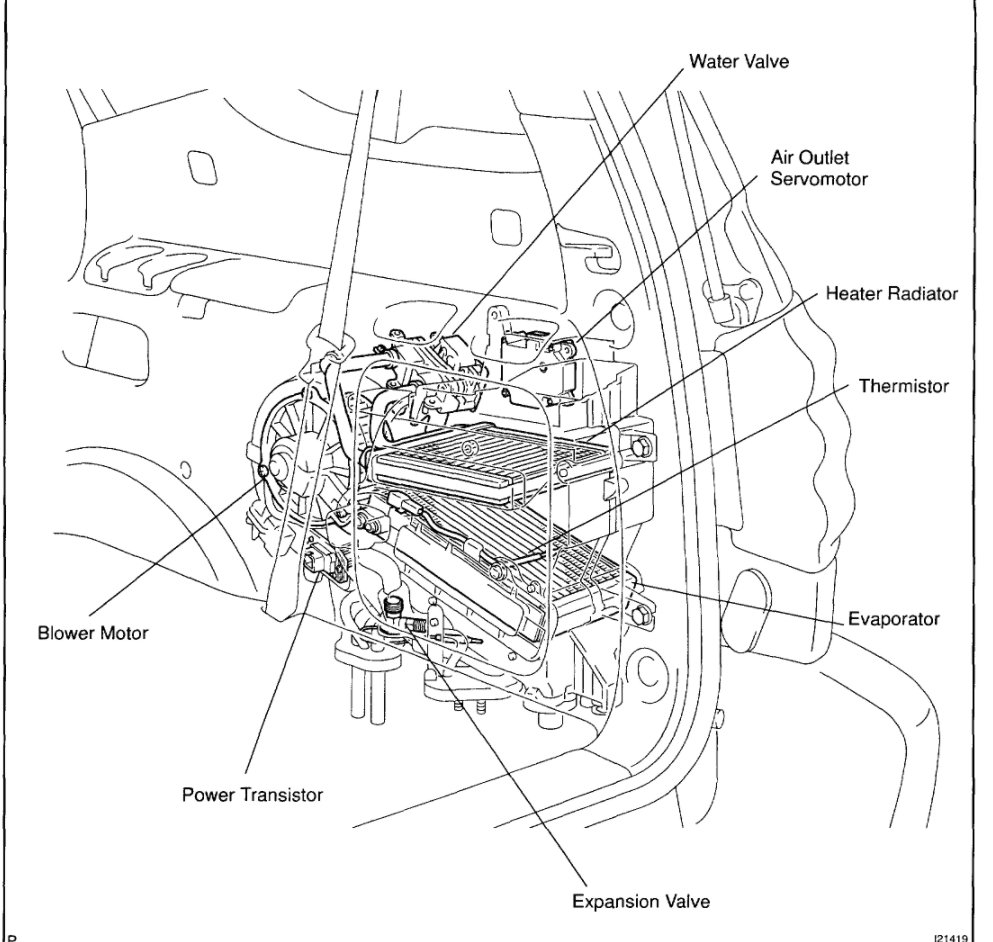 Water Valve

Air Outlet Servomotor

Heater Radiator

Thermistor

Blower Motor

Evaporator

Power Transistor

Expansion Valve

R

I21419