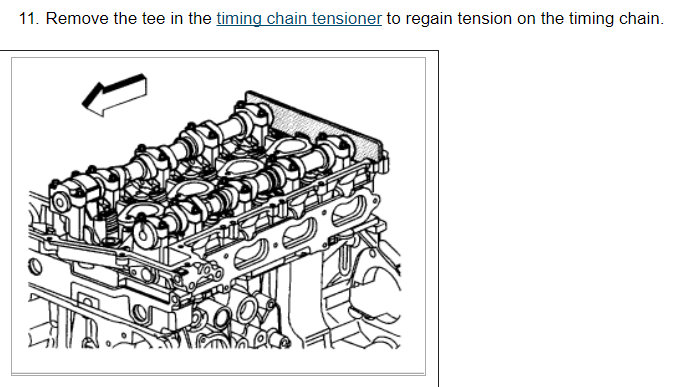 11. Remove the tee in the timing chain tensioner to regain tension on the timing chain.