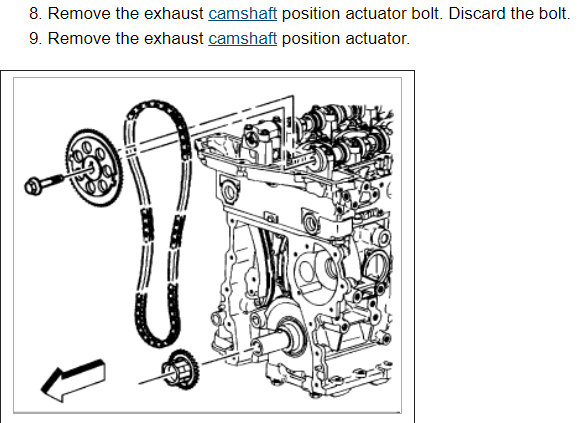 8. Remove the exhaust camshaft position actuator bolt. Discard the bolt.
9. Remove the exhaust camshaft position actuator.