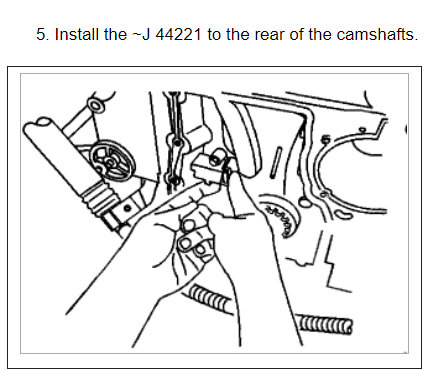 5. Install the ~J 44221 to the rear of the camshafts.