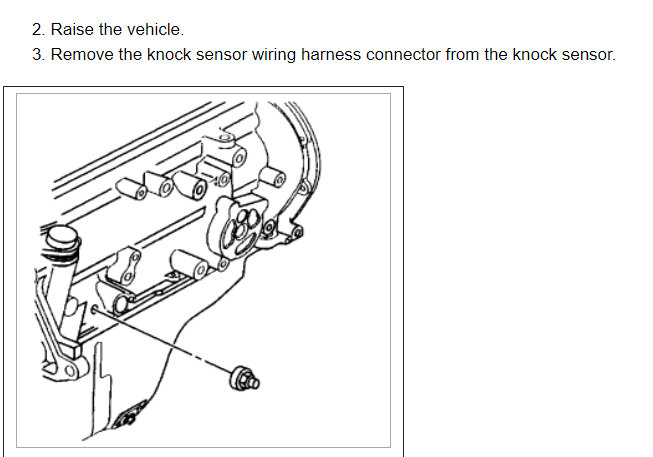 2. Raise the vehicle.
3. Remove the knock sensor wiring harness connector from the knock sensor.