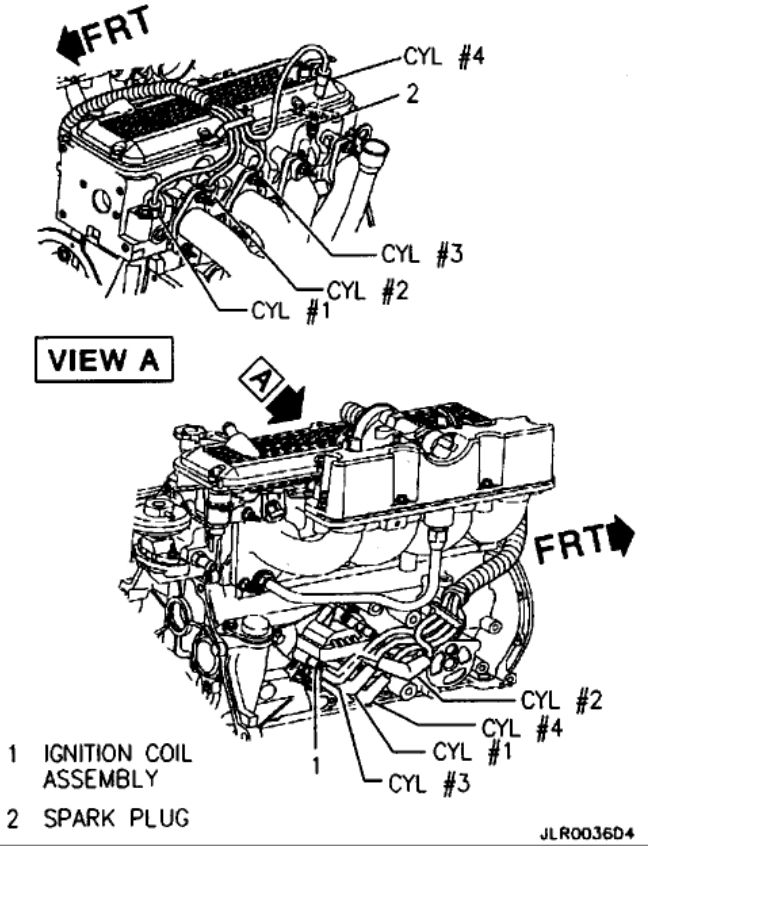 FRT
CYL #4
2
CYL #3
CYL #2
CYL #1
VIEW A
A
FRT
CYL #2
CYL #4
CYL #1
1
CYL #3
1 IGNITION COIL ASSEMBLY
2 SPARK PLUG
JLR0036D4