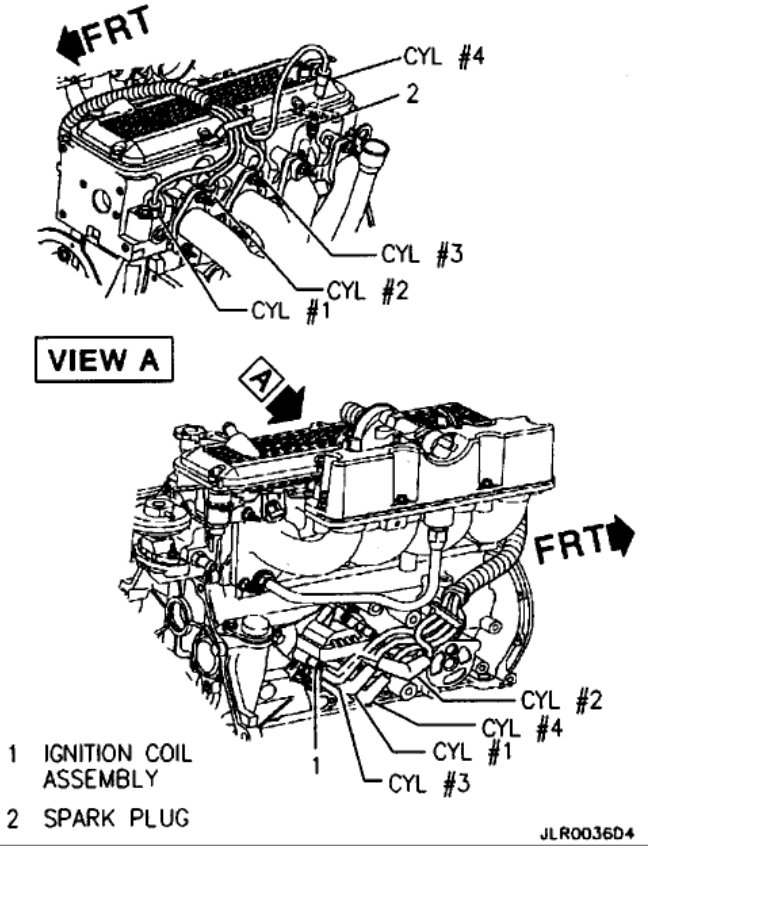 FRT

CYL #4

2

CYL #3

CYL #2

CYL #1

VIEW A

A

FRT

CYL #2

CYL #4

CYL #1

CYL #3

1

1 IGNITION COIL ASSEMBLY

2 SPARK PLUG

JLR0036D4