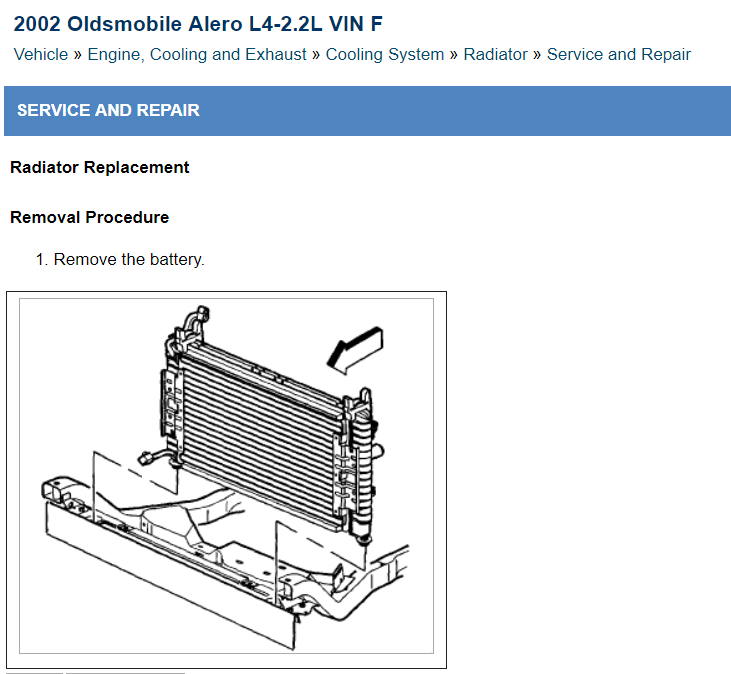 2002 Oldsmobile Alero L4-2.2L VIN F

Vehicle » Engine, Cooling and Exhaust » Cooling System » Radiator » Service and Repair

SERVICE AND REPAIR

Radiator Replacement

Removal Procedure

1. Remove the battery.