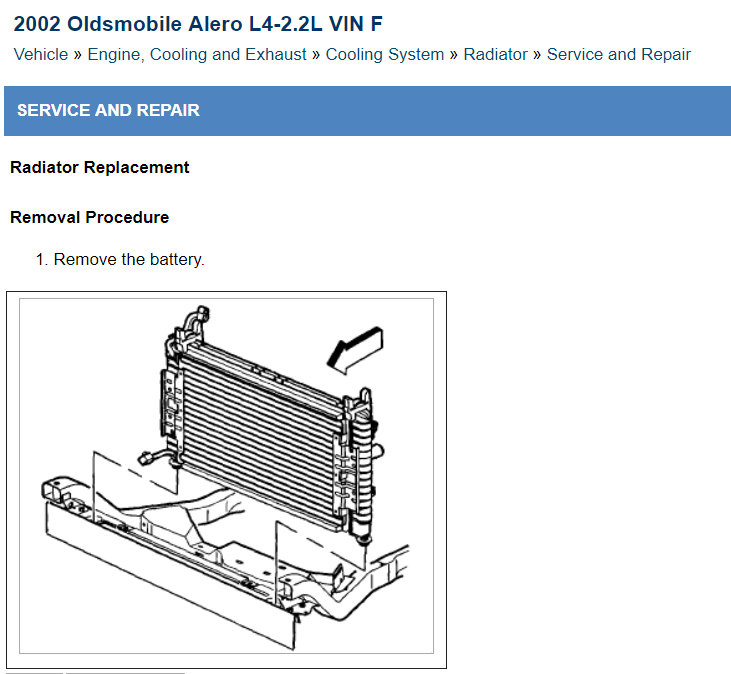 2002 Oldsmobile Alero L4-2.2L VIN F

Vehicle » Engine, Cooling and Exhaust » Cooling System » Radiator » Service and Repair

SERVICE AND REPAIR

Radiator Replacement

Removal Procedure

1. Remove the battery.