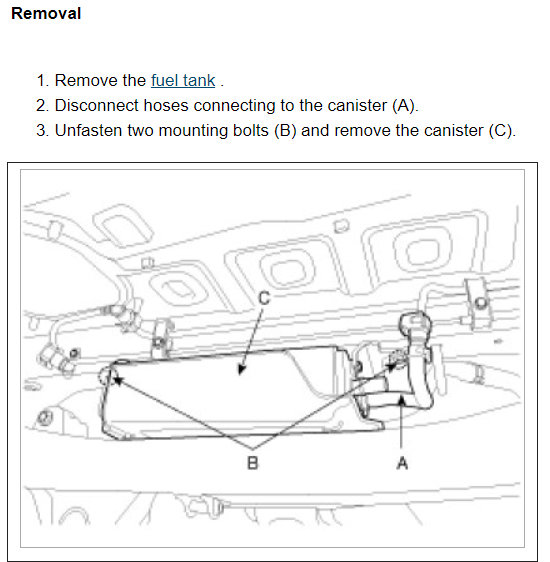 Removal

1. Remove the fuel tank .
2. Disconnect hoses connecting to the canister (A).
3. Unfasten two mounting bolts (B) and remove the canister (C).

C

B

A