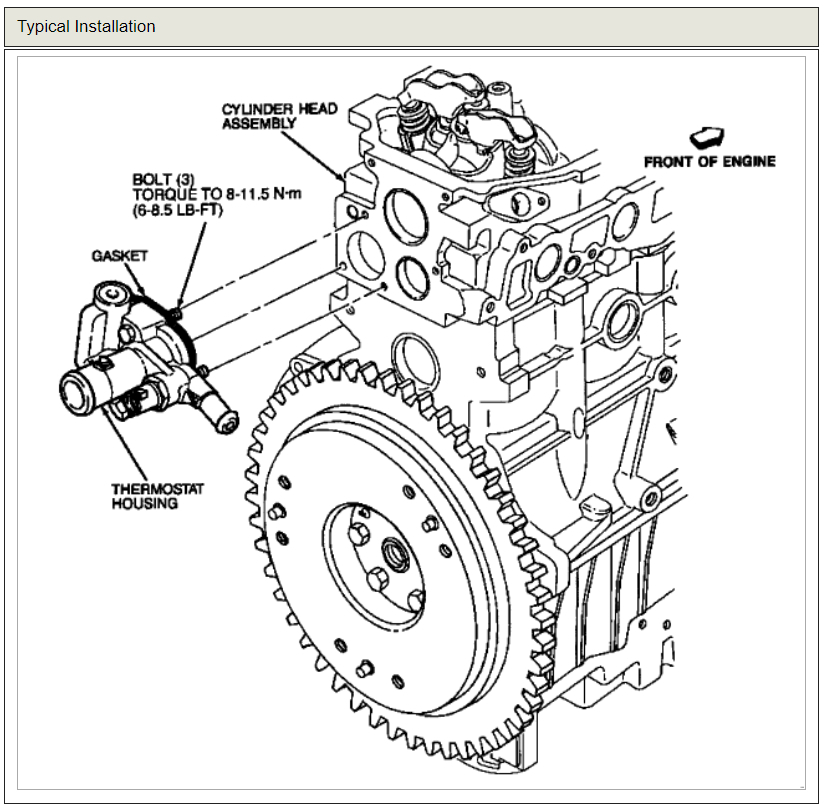 Typical Installation

CYLINDER HEAD ASSEMBLY

FRONT OF ENGINE

BOLT (3)
TORQUE TO 8-11.5 N·m
(6-8.5 LB-FT)

GASKET

THERMOSTAT HOUSING