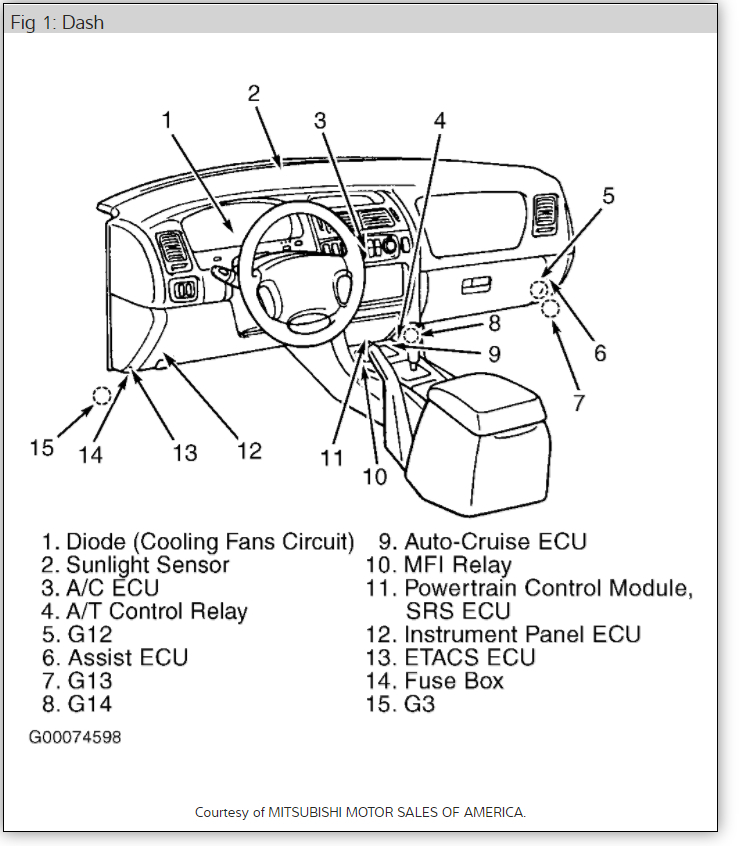 Fig 1: Dash

2
1
3
4
5
8
9
6
7
15
14
13
12
11
10

1. Diode (Cooling Fans Circuit)
2. Sunlight Sensor
3. A/C ECU
4. A/T Control Relay
5. G12
6. Assist ECU
7. G13
8. G14

9. Auto-Cruise ECU
10. MFI Relay
11. Powertrain Control Module, SRS ECU
12. Instrument Panel ECU
13. ETACS ECU
14. Fuse Box
15. G3

G00074598

Courtesy of MITSUBISHI MOTOR SALES OF AMERICA.