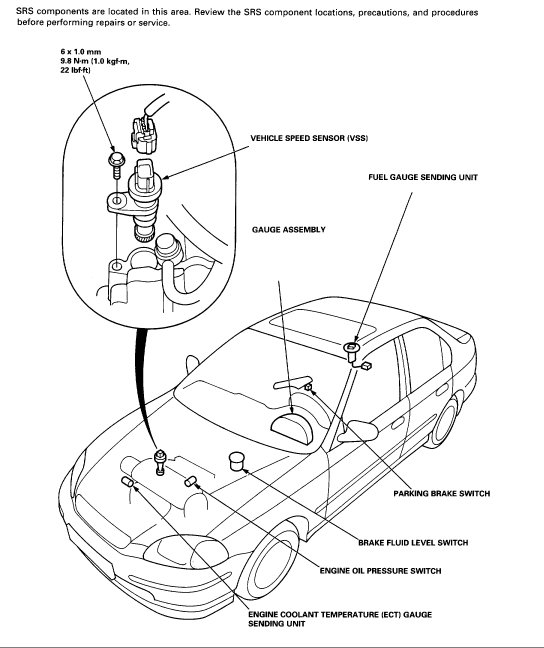 SRS components are located in this area. Review the SRS component locations, precautions, and procedures before performing repairs or service.

6 x 1.0 mm
9.8 N·m (1.0 kgf·m, 22 lbf·ft)

VEHICLE SPEED SENSOR (VSS)

FUEL GAUGE SENDING UNIT

GAUGE ASSEMBLY

PARKING BRAKE SWITCH

BRAKE FLUID LEVEL SWITCH

ENGINE OIL PRESSURE SWITCH

ENGINE COOLANT TEMPERATURE (ECT) GAUGE SENDING UNIT