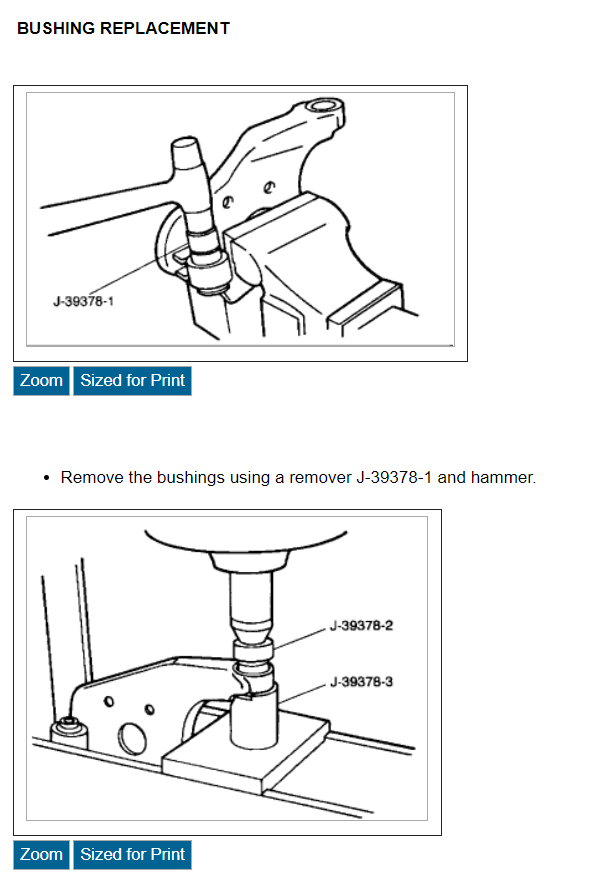 BUSHING REPLACEMENT

J-39378-1

Zoom Sized for Print

• Remove the bushings using a remover J-39378-1 and hammer.

J-39378-2

J-39378-3

Zoom Sized for Print