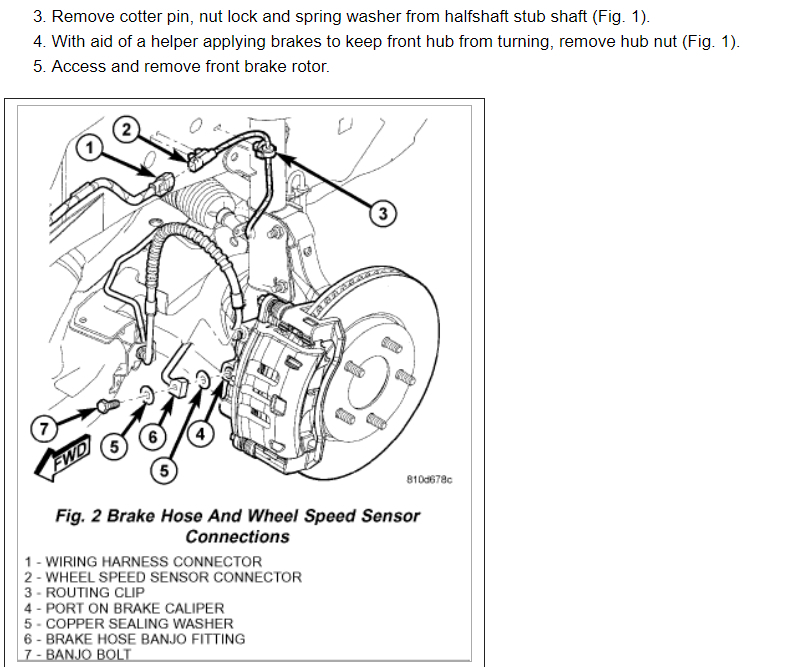 3. Remove cotter pin, nut lock and spring washer from halfshaft stub shaft (Fig. 1).
4. With aid of a helper applying brakes to keep front hub from turning, remove hub nut (Fig. 1).
5. Access and remove front brake rotor.

2
1
3
7
5
6
4
5
FWD
810d678c

Fig. 2 Brake Hose And Wheel Speed Sensor Connections

1 - WIRING HARNESS CONNECTOR
2 - WHEEL SPEED SENSOR CONNECTOR
3 - ROUTING CLIP
4 - PORT ON BRAKE CALIPER
5 - COPPER SEALING WASHER
6 - BRAKE HOSE BANJO FITTING
7 - BANJO BOLT