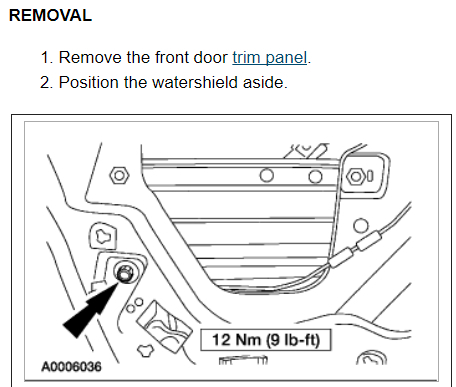 REMOVAL

1. Remove the front door trim panel.

2. Position the watershield aside.

12 Nm (9 lb-ft)

A0006036