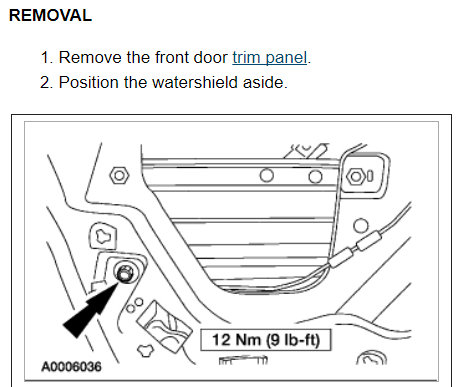 REMOVAL

1. Remove the front door trim panel.

2. Position the watershield aside.

12 Nm (9 lb-ft)

A0006036