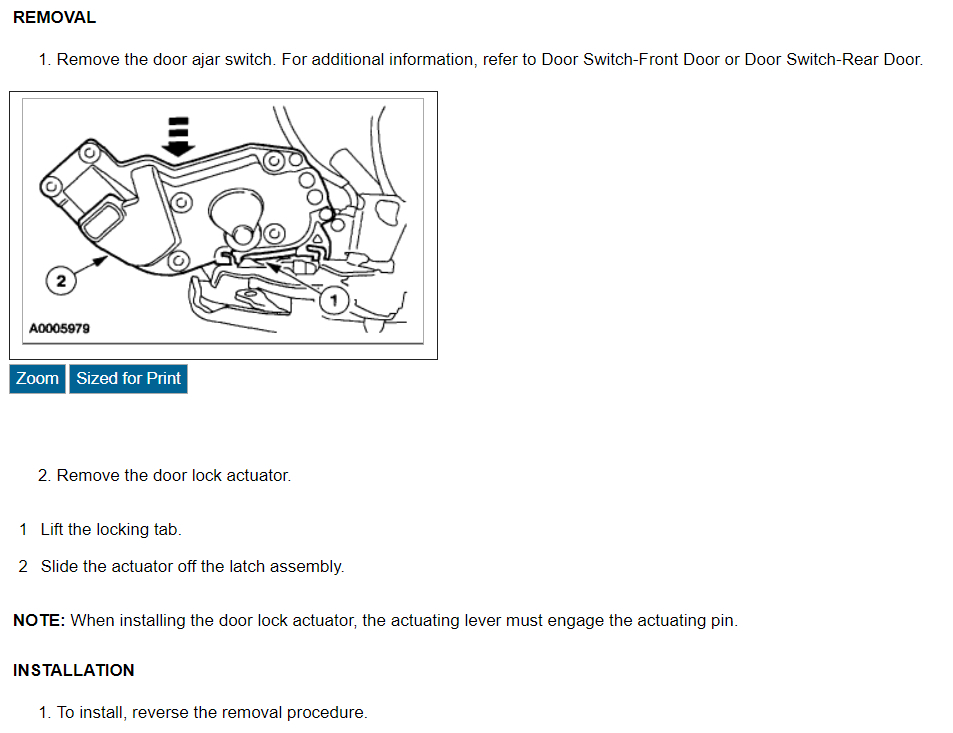 REMOVAL

1. Remove the door ajar switch. For additional information, refer to Door Switch-Front Door or Door Switch-Rear Door.

2

1

A0005979

Zoom Sized for Print

2. Remove the door lock actuator.

1 Lift the locking tab.

2 Slide the actuator off the latch assembly.

NOTE: When installing the door lock actuator, the actuating lever must engage the actuating pin.

INSTALLATION

1. To install, reverse the removal procedure.