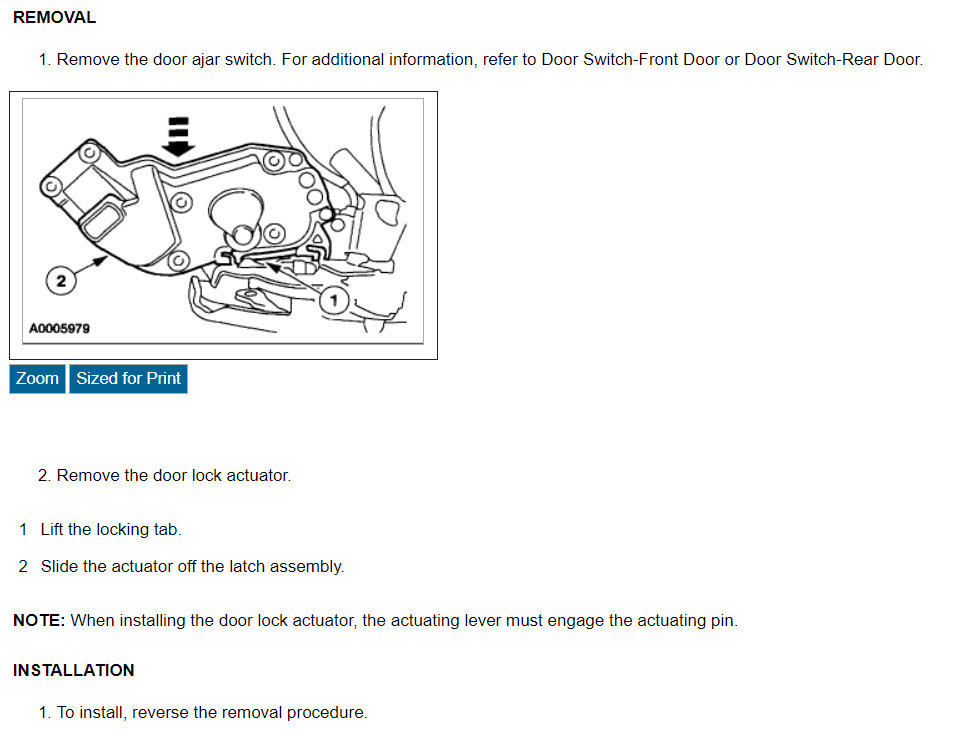 REMOVAL

1. Remove the door ajar switch. For additional information, refer to Door Switch-Front Door or Door Switch-Rear Door.

2

1

A0005979

Zoom Sized for Print

2. Remove the door lock actuator.

1 Lift the locking tab.

2 Slide the actuator off the latch assembly.

NOTE: When installing the door lock actuator, the actuating lever must engage the actuating pin.

INSTALLATION

1. To install, reverse the removal procedure.