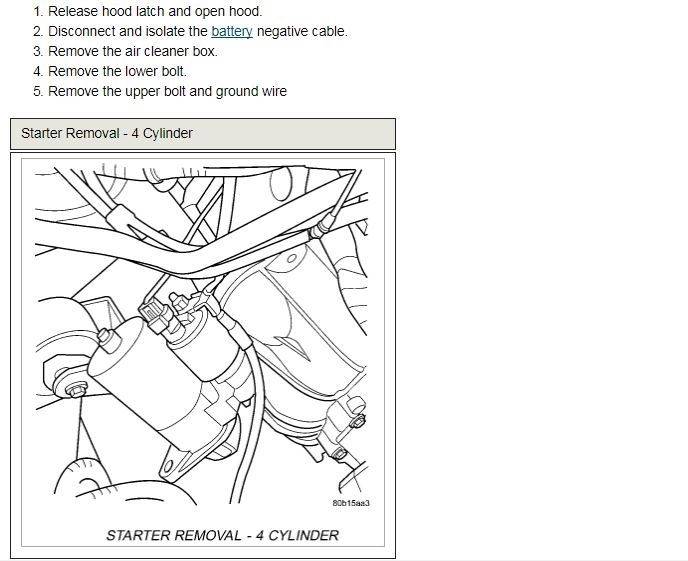 1. Release hood latch and open hood.
2. Disconnect and isolate the battery negative cable.
3. Remove the air cleaner box.
4. Remove the lower bolt.
5. Remove the upper bolt and ground wire

Starter Removal - 4 Cylinder

80b15aa3

STARTER REMOVAL - 4 CYLINDER