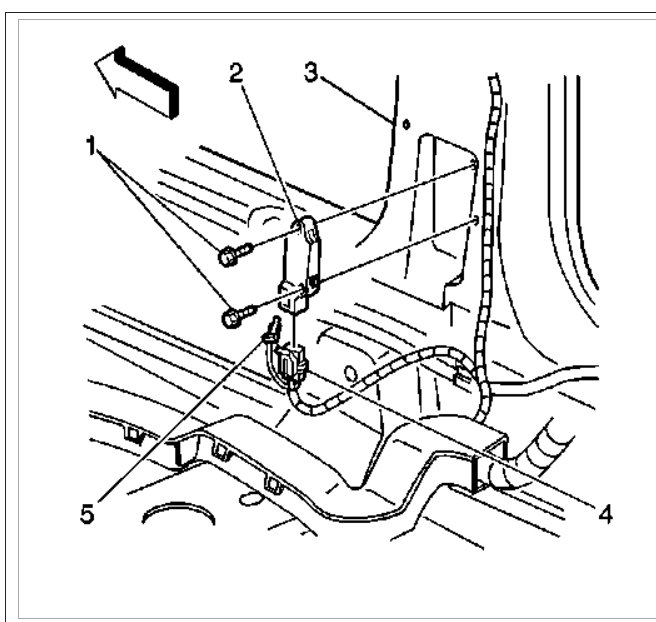 2
3
1
5
4