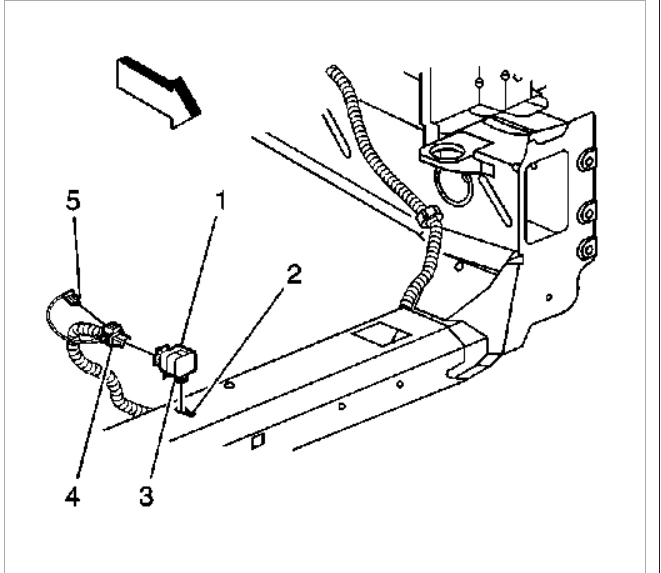 5
1
2
4
3